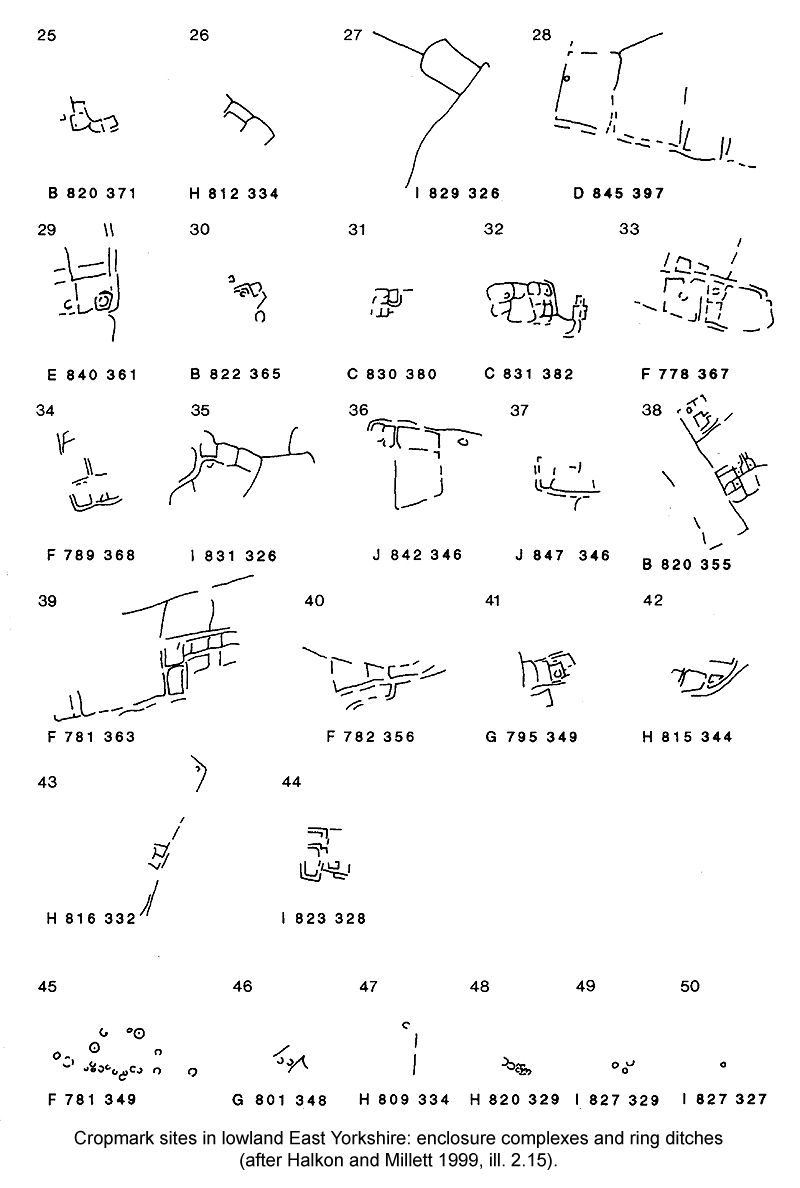 25
B 820 371

26
H 812 334

27
I 829 326

28
D 845 397

29
E 840 361

30
B 822 365

31
C 830 380

32
C 831 382

33
F 778 367

34
F 789 368

35
I 831 326

36
J 842 346

37
J 847 346

38
B 820 355

39
F 781 363

40
F 782 356

41
G 795 349

42
H 815 344

43
H 816 332

44
I 823 328

45
F 781 349

46
G 801 348

47
H 809 334

48
H 820 329

49
I 827 329

50
I 827 327

Cropmark sites in lowland East Yorkshire: enclosure complexes and ring ditches (after Halkon and Millett 1999, ill. 2.15).