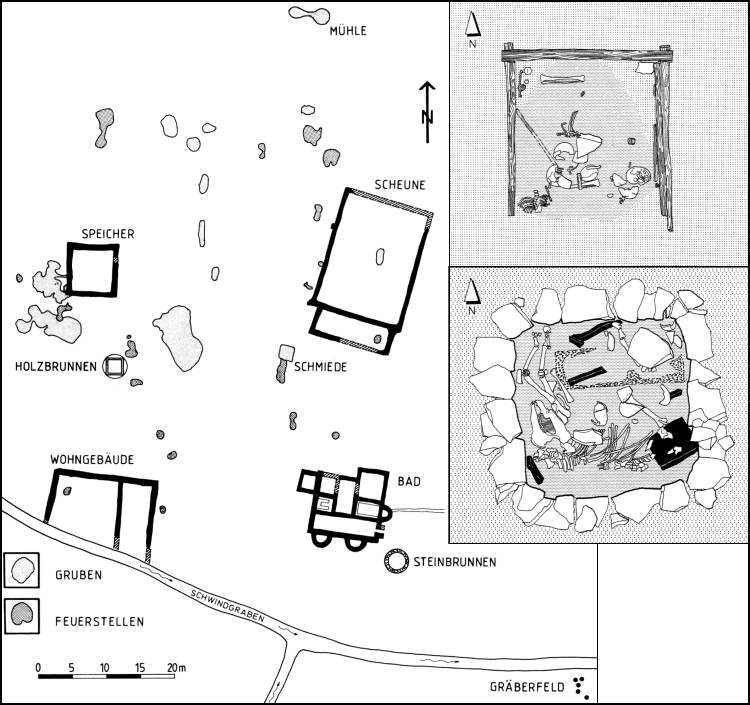 MÜHLE

N

SCHEUNE

SPEICHER

HOLZBRUNNEN

SCHMIEDE

WOHNGEBÄUDE

BAD

STEINBRUNNEN

GRUBEN

FEUERSTELLEN

SCHWINDGRABEN

0 5 10 15 20m

GRÄBERFELD

N

N