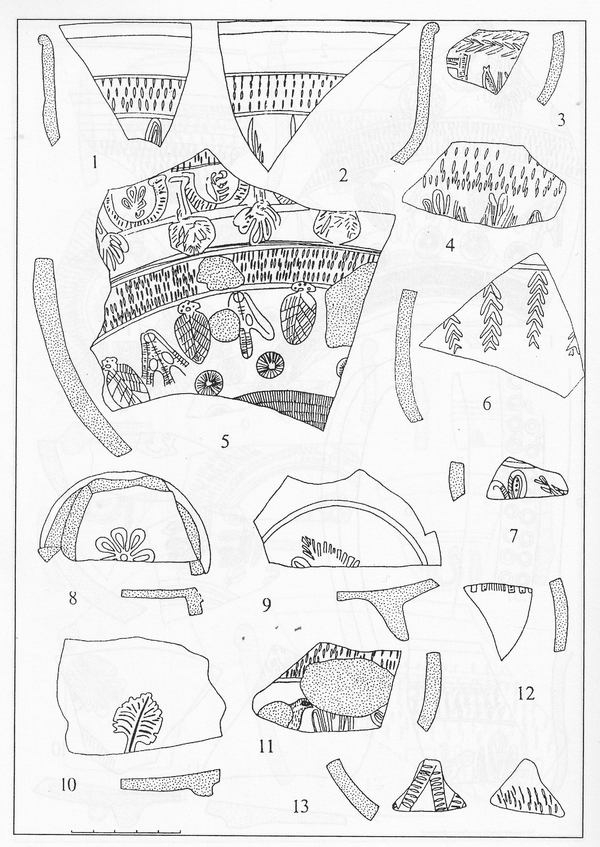 1
2
3
4
5
6
7
8
9
10
11
12
13